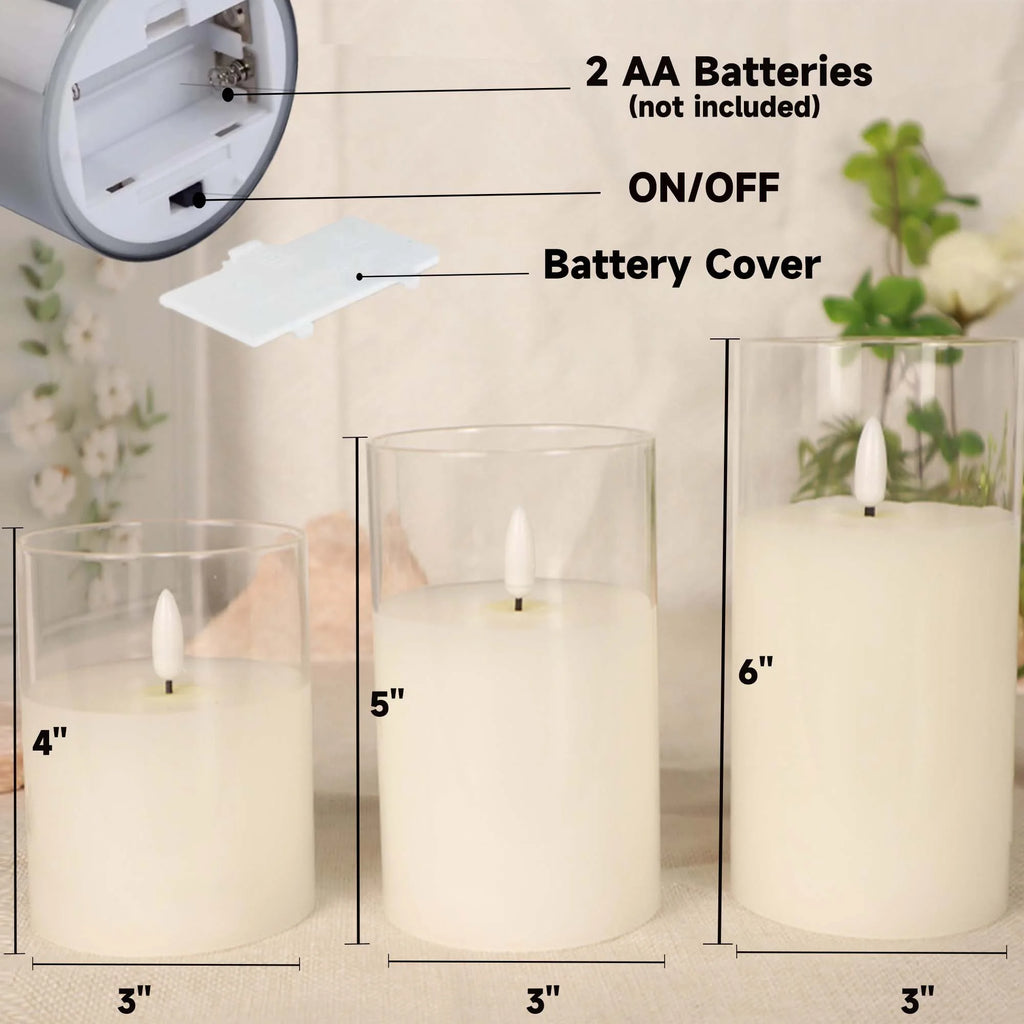 2 AA Batteries
(not included)

ON/OFF

Battery Cover

4"

5"

6"

3"

3"

3"