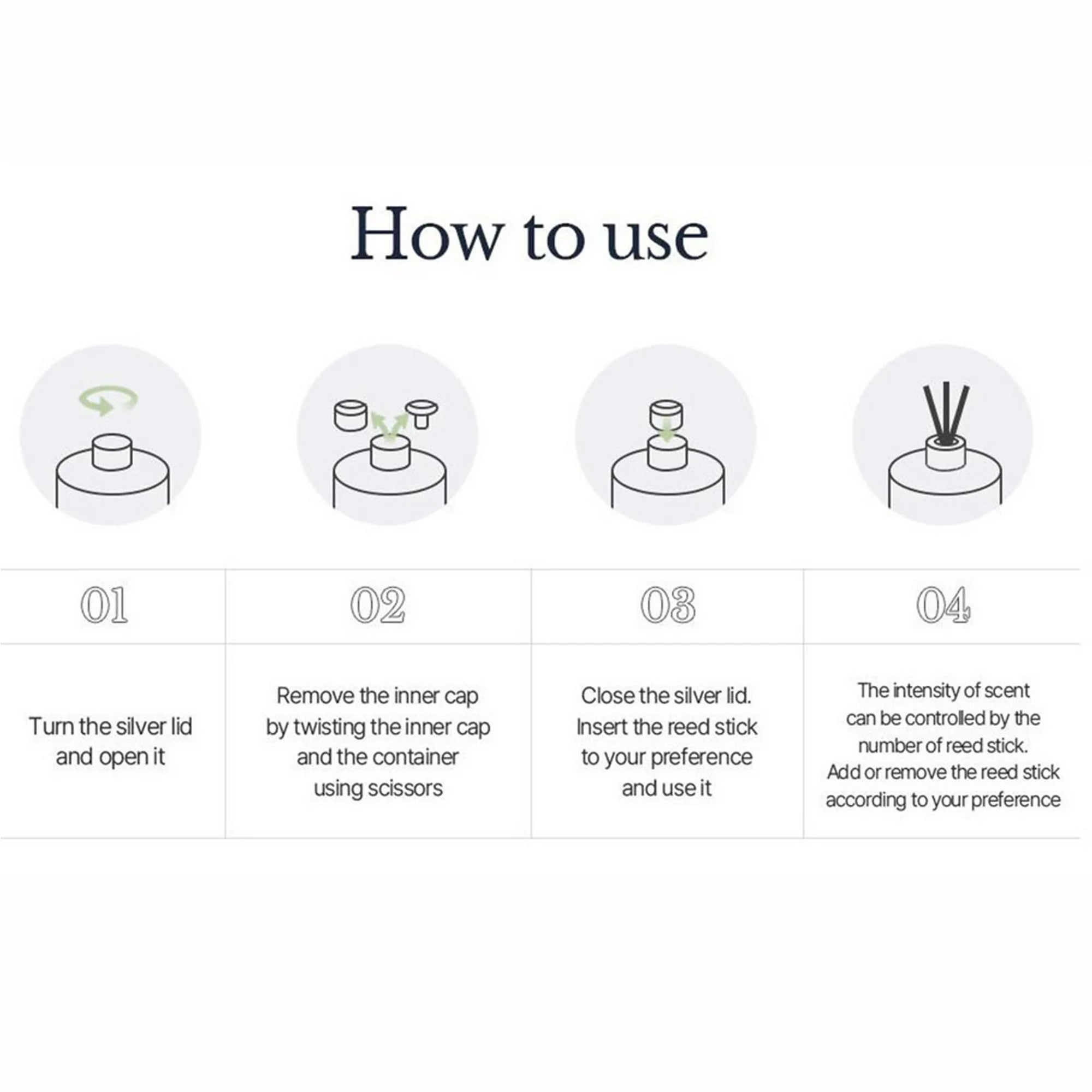 How to use

| 01 | 02 | 03 | 04 |
|---|---|---|---|
| Turn the silver lid and open it | Remove the inner cap by twisting the inner cap and the container using scissors | Close the silver lid. Insert the reed stick to your preference and use it | The intensity of scent can be controlled by the number of reed stick. Add or remove the reed stick according to your preference |